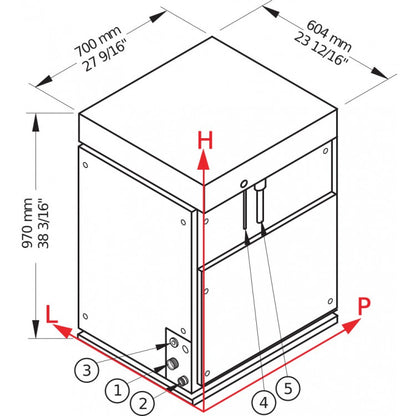 700 mm
27 9/16"

604 mm
23 12/16"

970 mm
38 3/16"

H

L

P

3

1

2

4

5