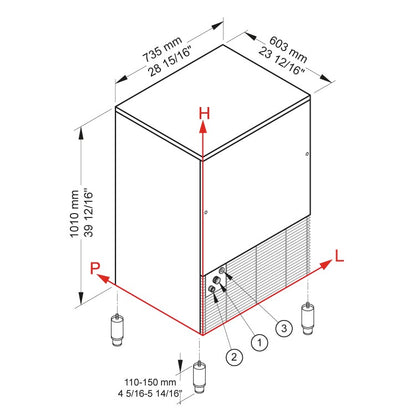 735 mm
28 15/16"

603 mm
23 12/16"

H

1010 mm
39 12/16"

P

L

3

1

2

110-150 mm
4 5/16-5 14/16"