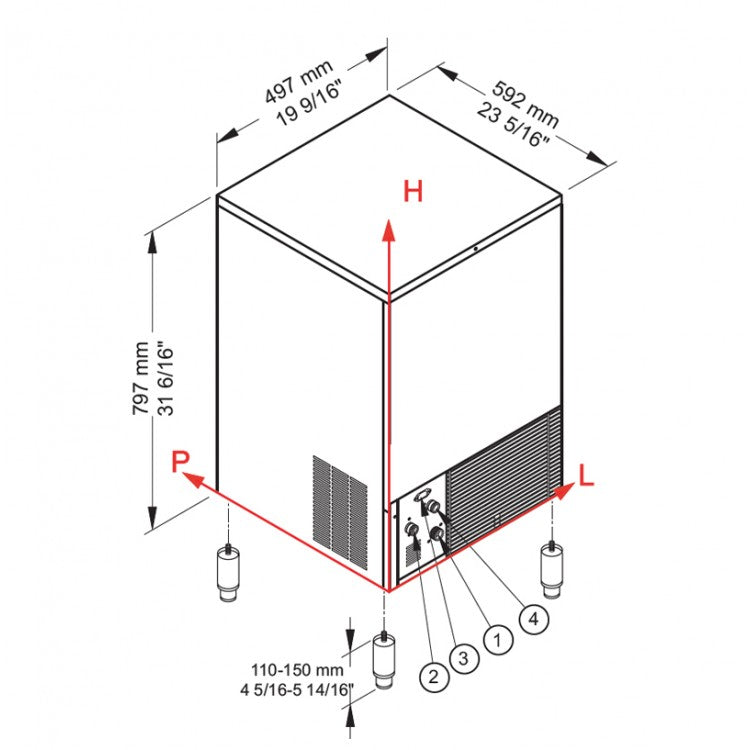 497 mm
19 9/16"

592 mm
23 5/16"

H

797 mm
31 6/16"

P

L

110-150 mm
4 5/16-5 14/16"

2

3

1

4