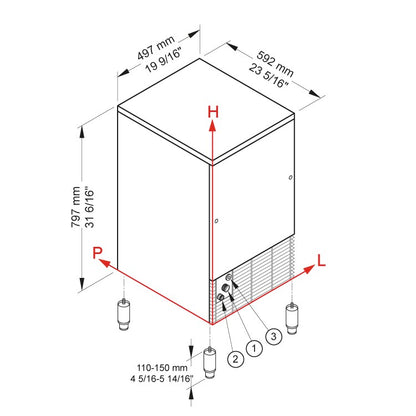 497 mm
19 9/16"

592 mm
23 5/16"

H

797 mm
31 6/16"

P

L

3

1

2

110-150 mm
4 5/16-5 14/16"