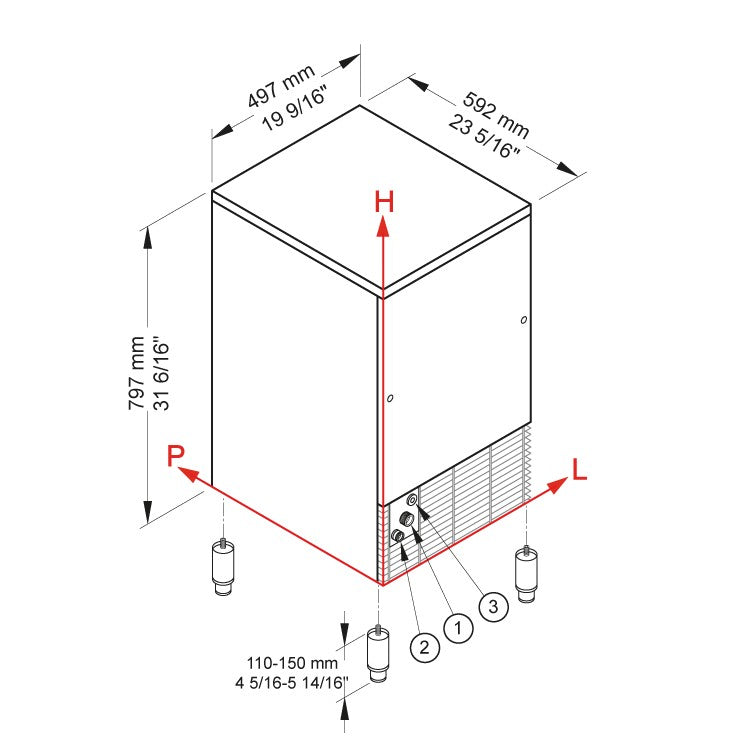 497 mm
19 9/16"

592 mm
23 5/16"

H

797 mm
31 6/16"

P

L

3

1

2

110-150 mm
4 5/16-5 14/16"