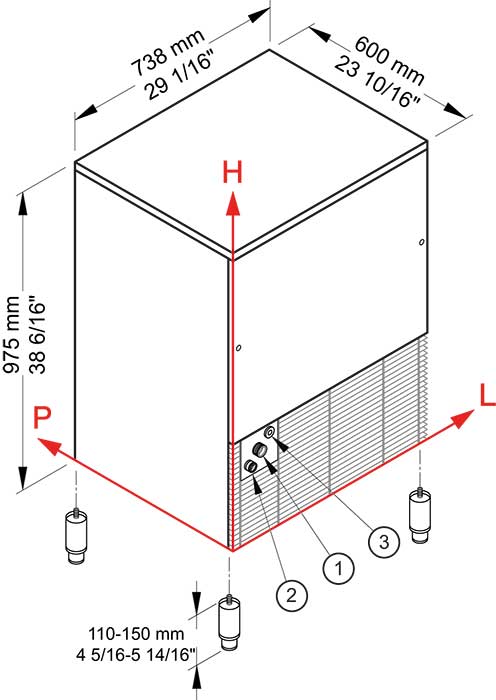 738 mm
29 1/16"

600 mm
23 10/16"

H

975 mm
38 6/16"

P

L

3

1

2

110-150 mm
4 5/16-5 14/16"